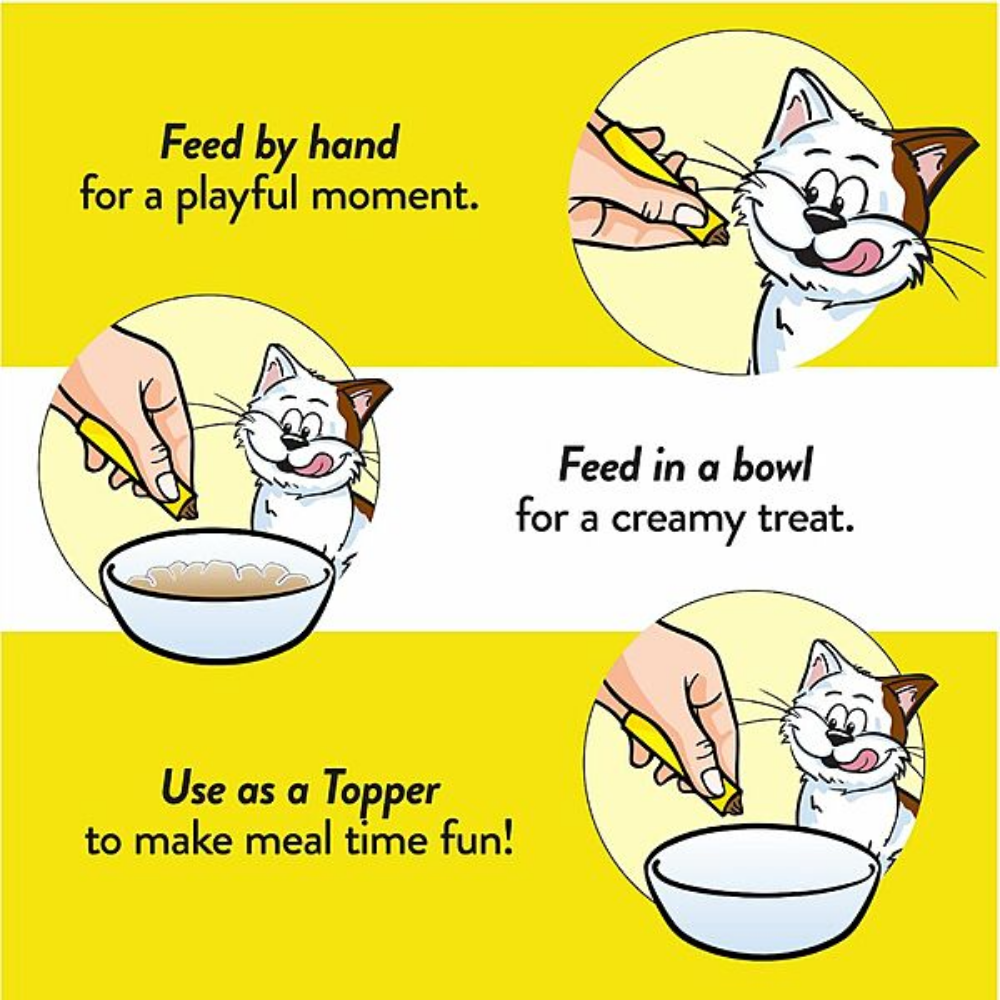 Feed by hand
for a playful moment.

Feed in a bowl
for a creamy treat.

Use as a Topper
to make meal time fun!