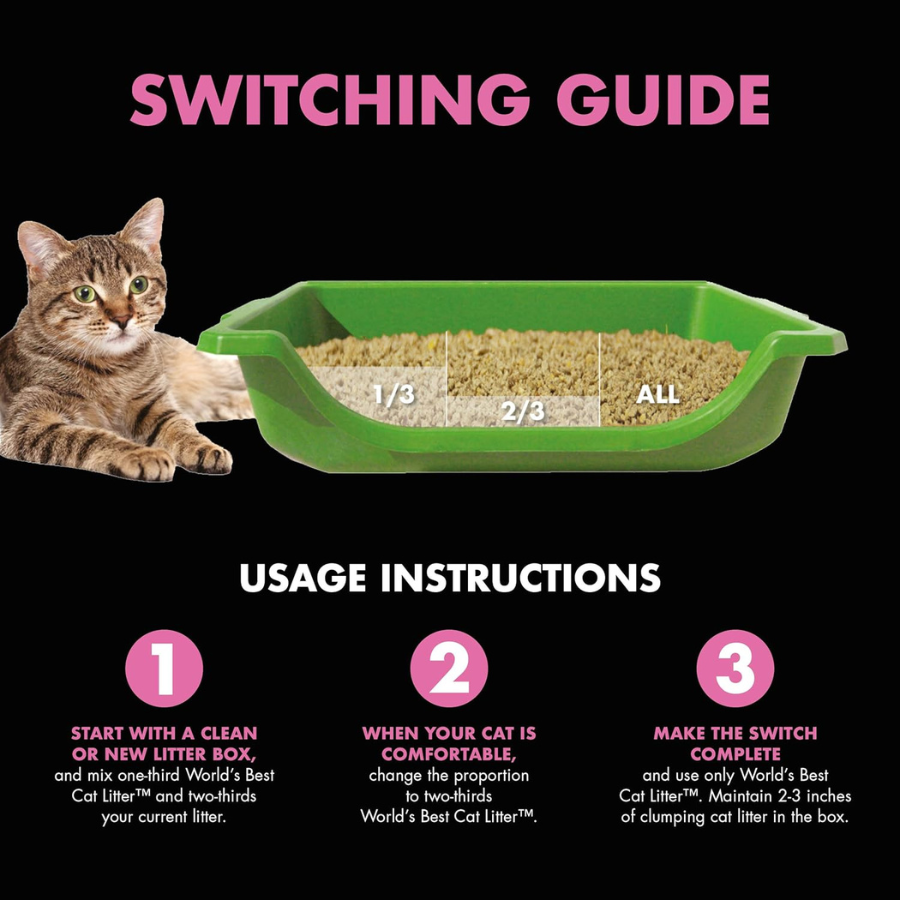 SWITCHING GUIDE

1/3

2/3

ALL

USAGE INSTRUCTIONS

1

START WITH A CLEAN OR NEW LITTER BOX, and mix one-third World's Best Cat Litter™ and two-thirds your current litter.

2

WHEN YOUR CAT IS COMFORTABLE, change the proportion to two-thirds World's Best Cat Litter™.

3

MAKE THE SWITCH COMPLETE and use only World's Best Cat Litter™. Maintain 2-3 inches of clumping cat litter in the box.