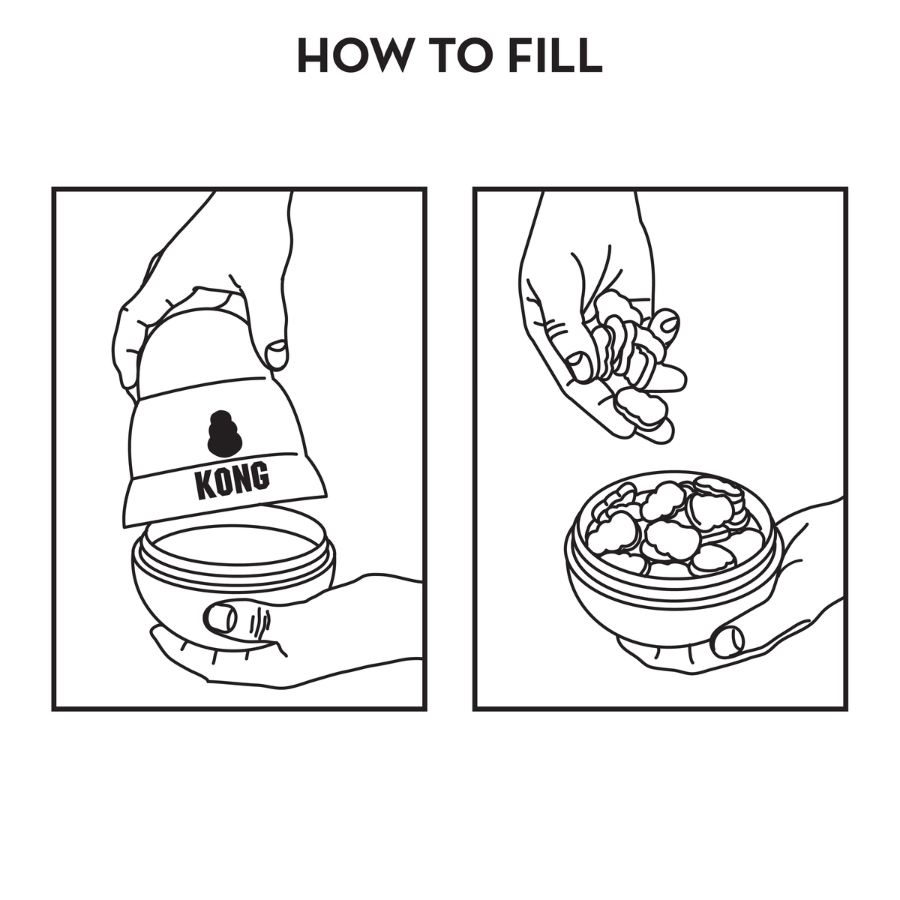 HOW TO FILL

KONG