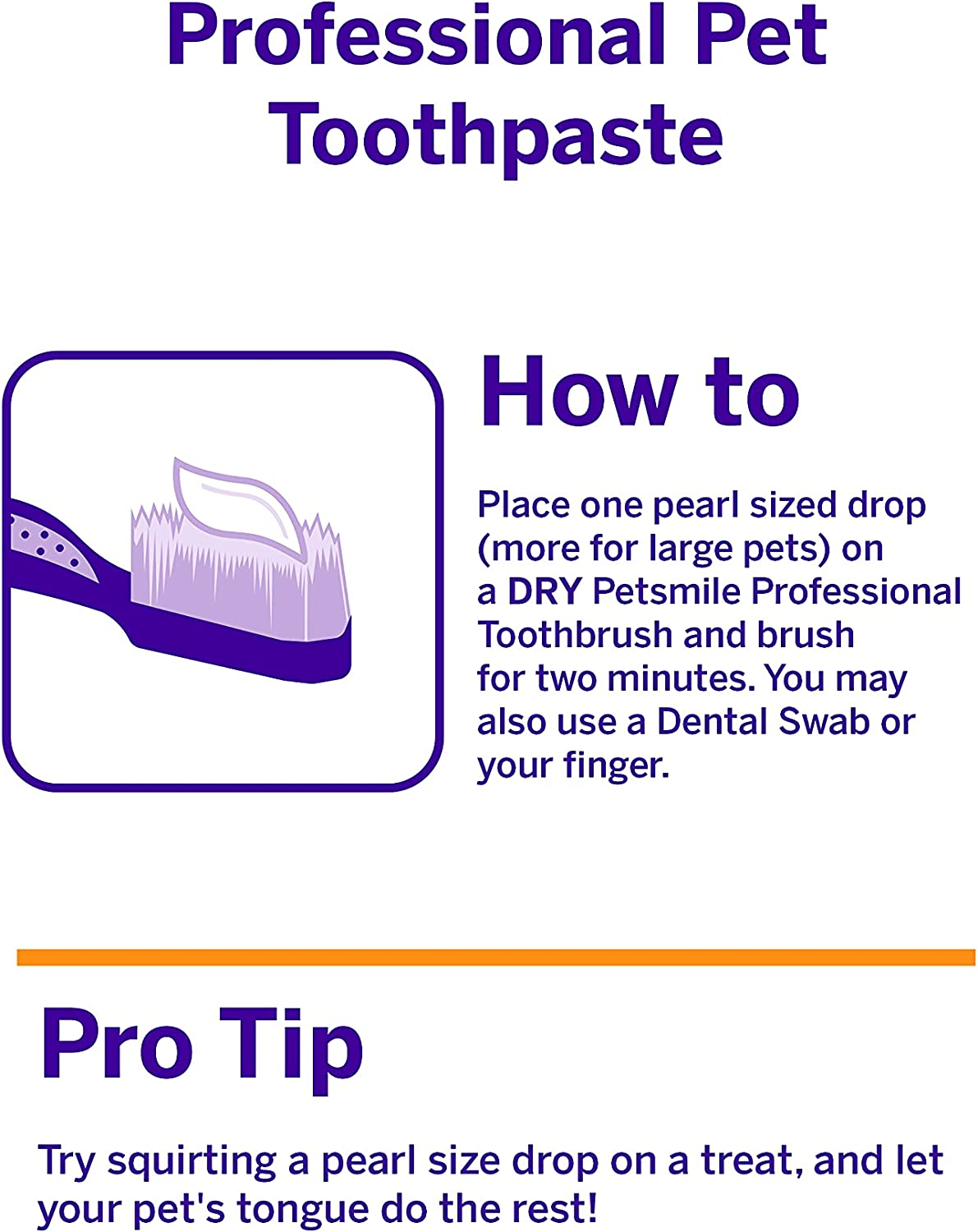 Professional Pet Toothpaste

How to

Place one pearl sized drop (more for large pets) on a DRY Petsmile Professional Toothbrush and brush for two minutes. You may also use a Dental Swab or your finger.

Pro Tip

Try squirting a pearl size drop on a treat, and let your pet's tongue do the rest!