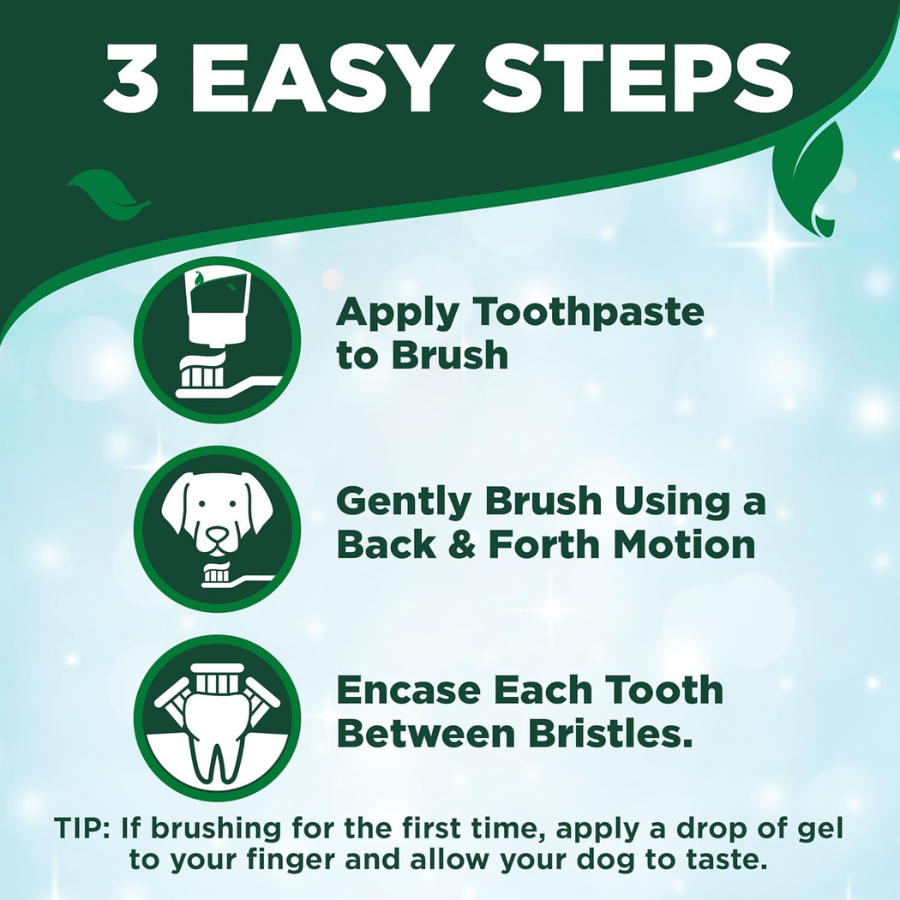 3 EASY STEPS

Apply Toothpaste to Brush

Gently Brush Using a Back & Forth Motion

Encase Each Tooth Between Bristles.

TIP: If brushing for the first time, apply a drop of gel to your finger and allow your dog to taste.