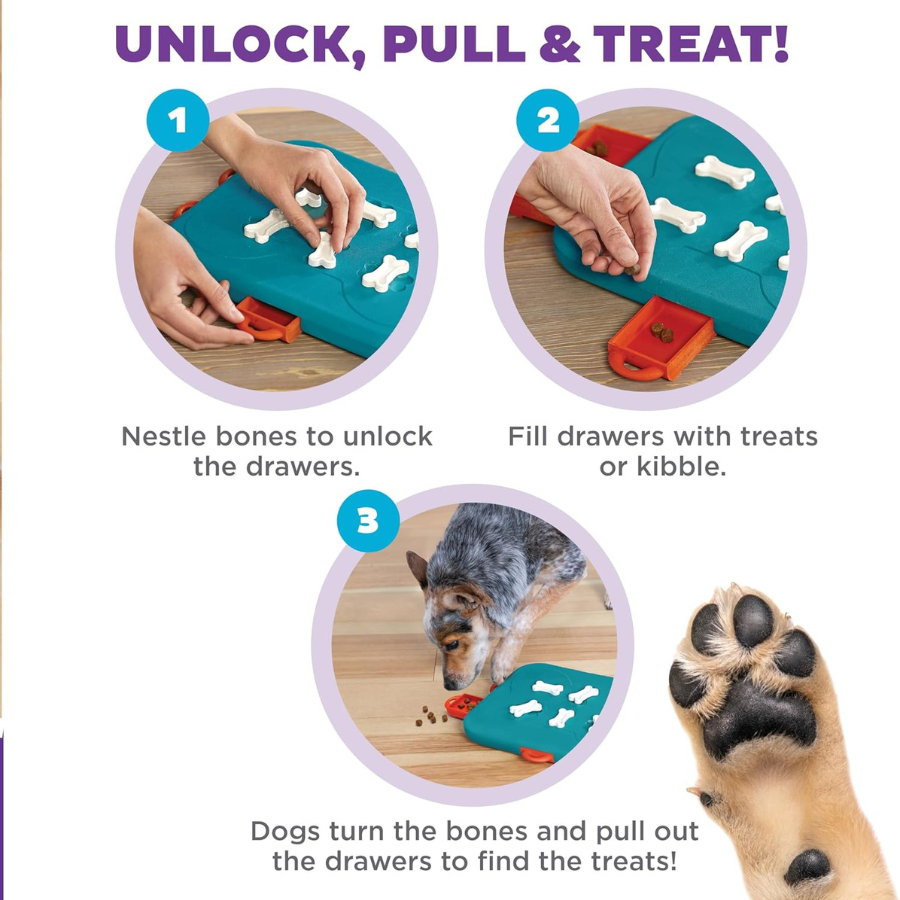 UNLOCK, PULL & TREAT!

1

Nestle bones to unlock the drawers.

2

Fill drawers with treats or kibble.

3

Dogs turn the bones and pull out the drawers to find the treats!