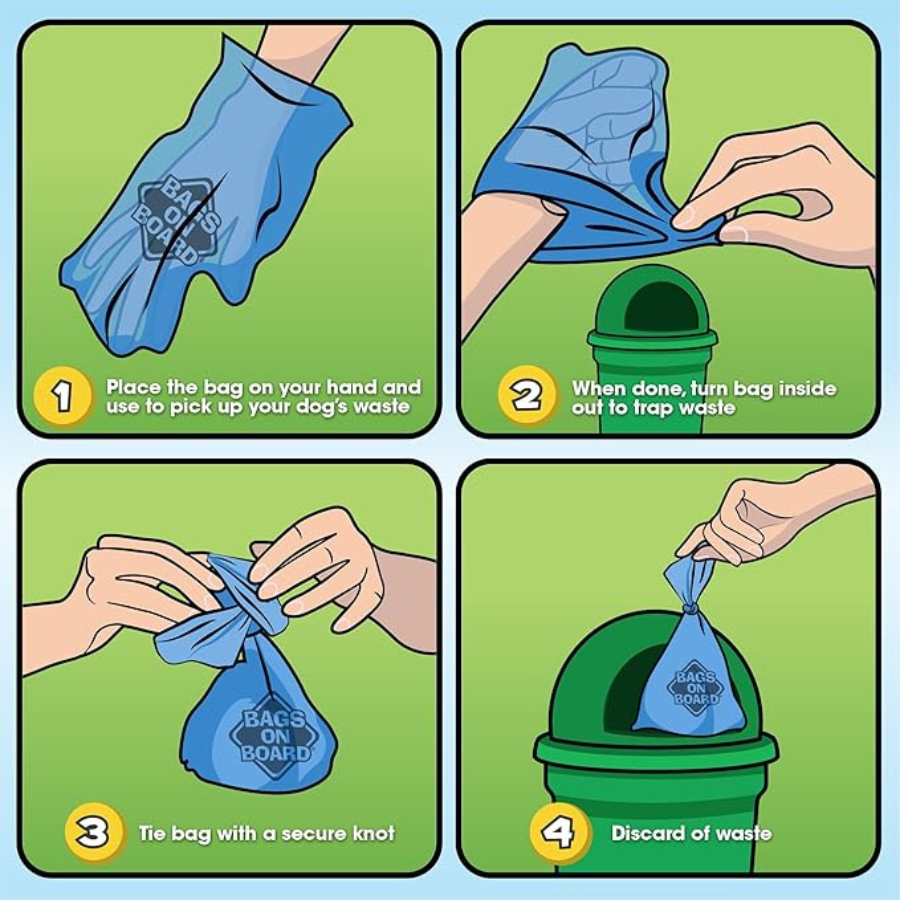 BAGS ON BOARD

1 Place the bag on your hand and use to pick up your dog's waste

2 When done, turn bag inside out to trap waste

BAGS ON BOARD

3 Tie bag with a secure knot

BAGS ON BOARD

4 Discard of waste